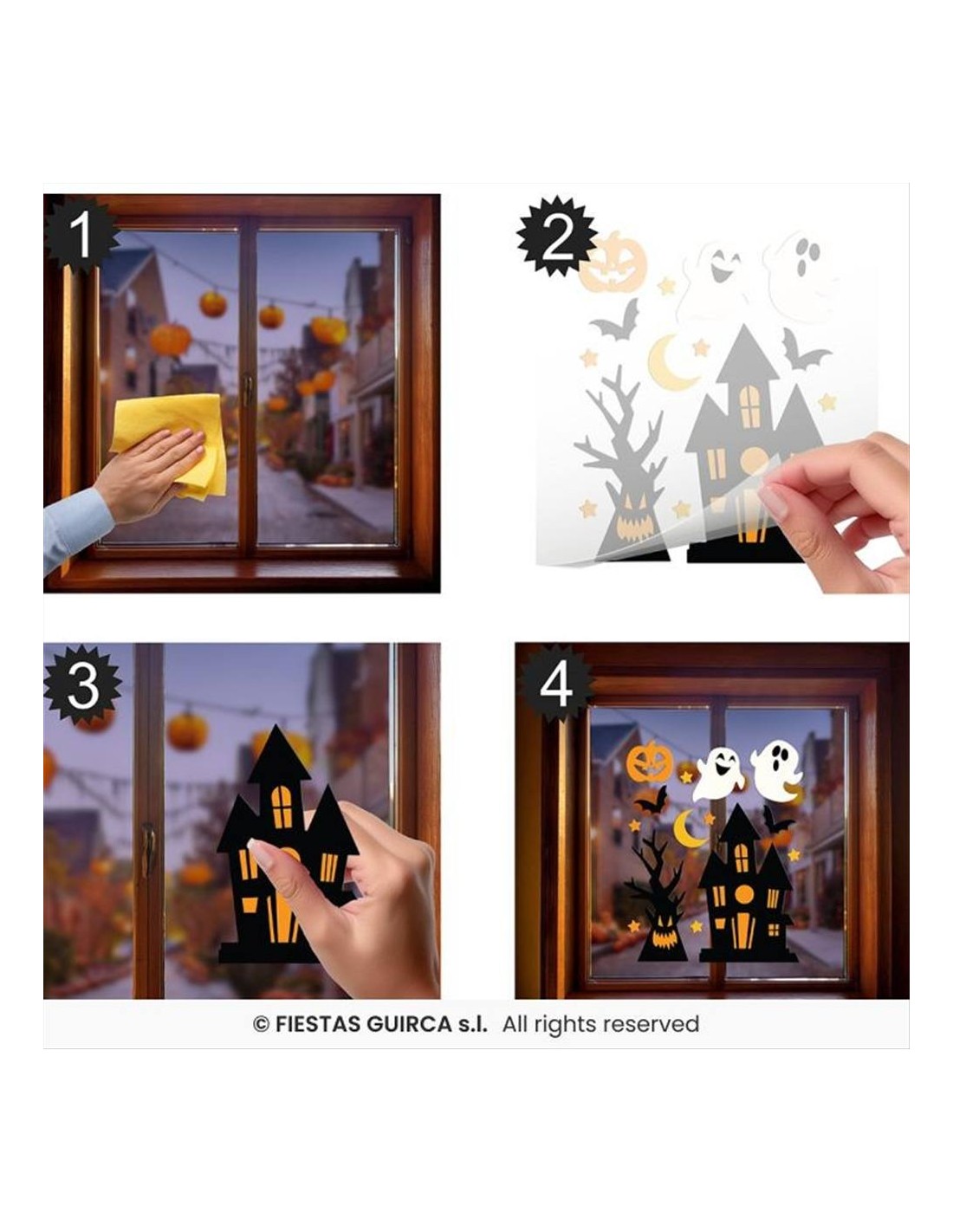 1

2

3

4

© FIESTAS GUIRCA s.l. All rights reserved