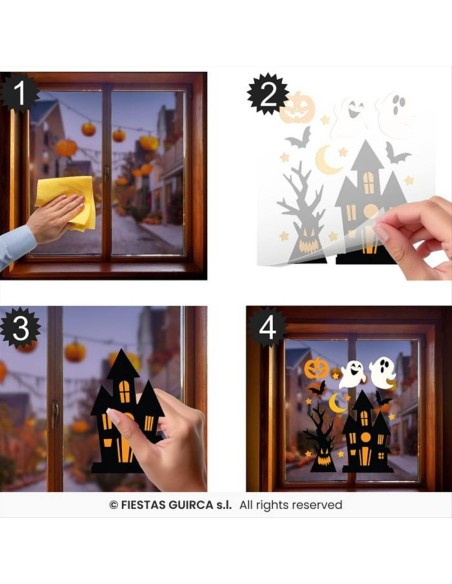 1

2

3

4

© FIESTAS GUIRCA s.l. All rights reserved