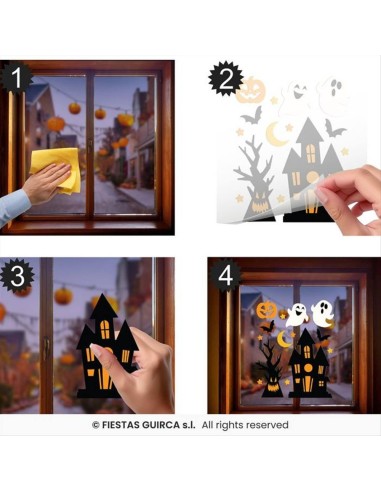 1

2

3

4

© FIESTAS GUIRCA s.l. All rights reserved