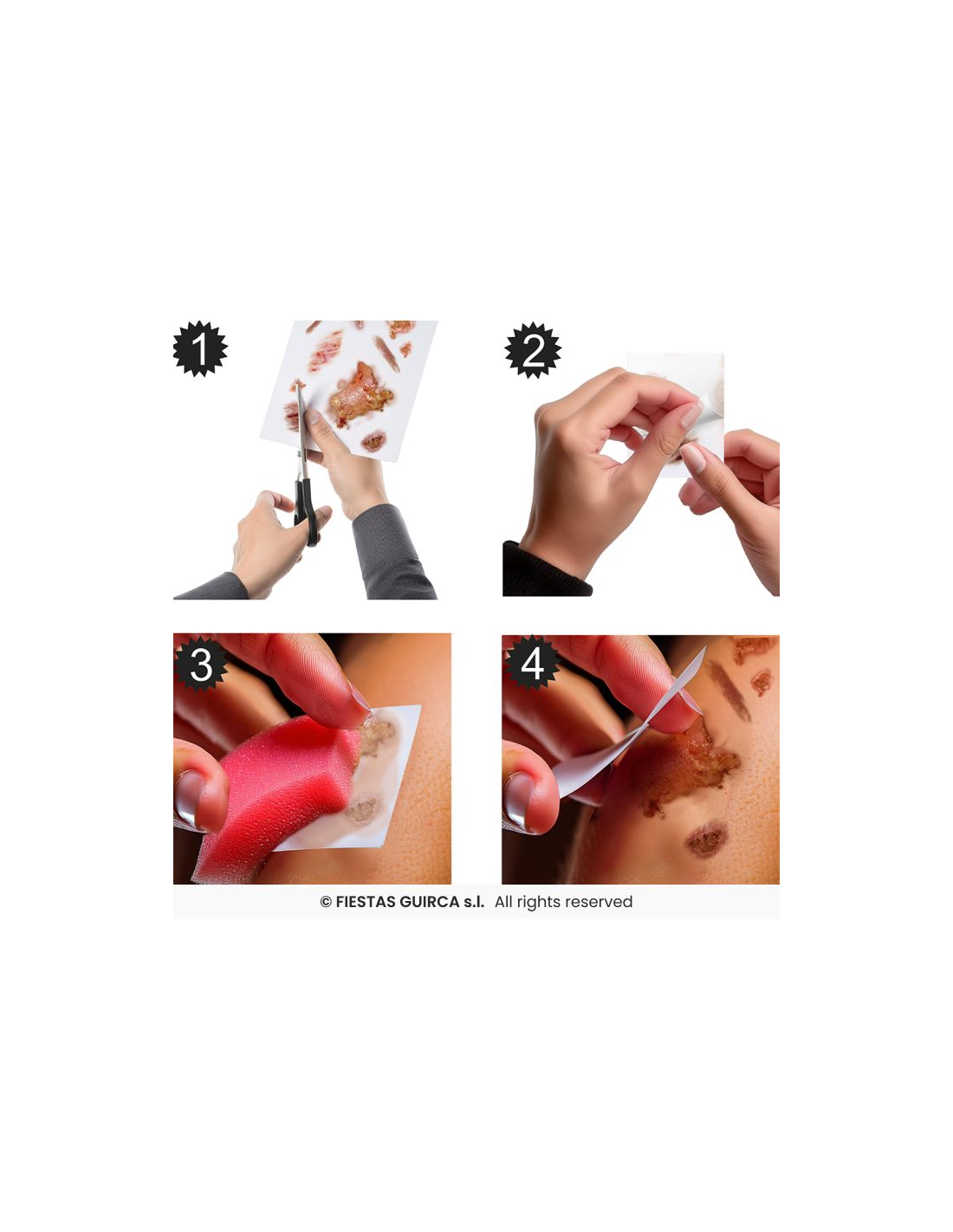 1

2

3

4

© FIESTAS GUIRCA s.l. All rights reserved