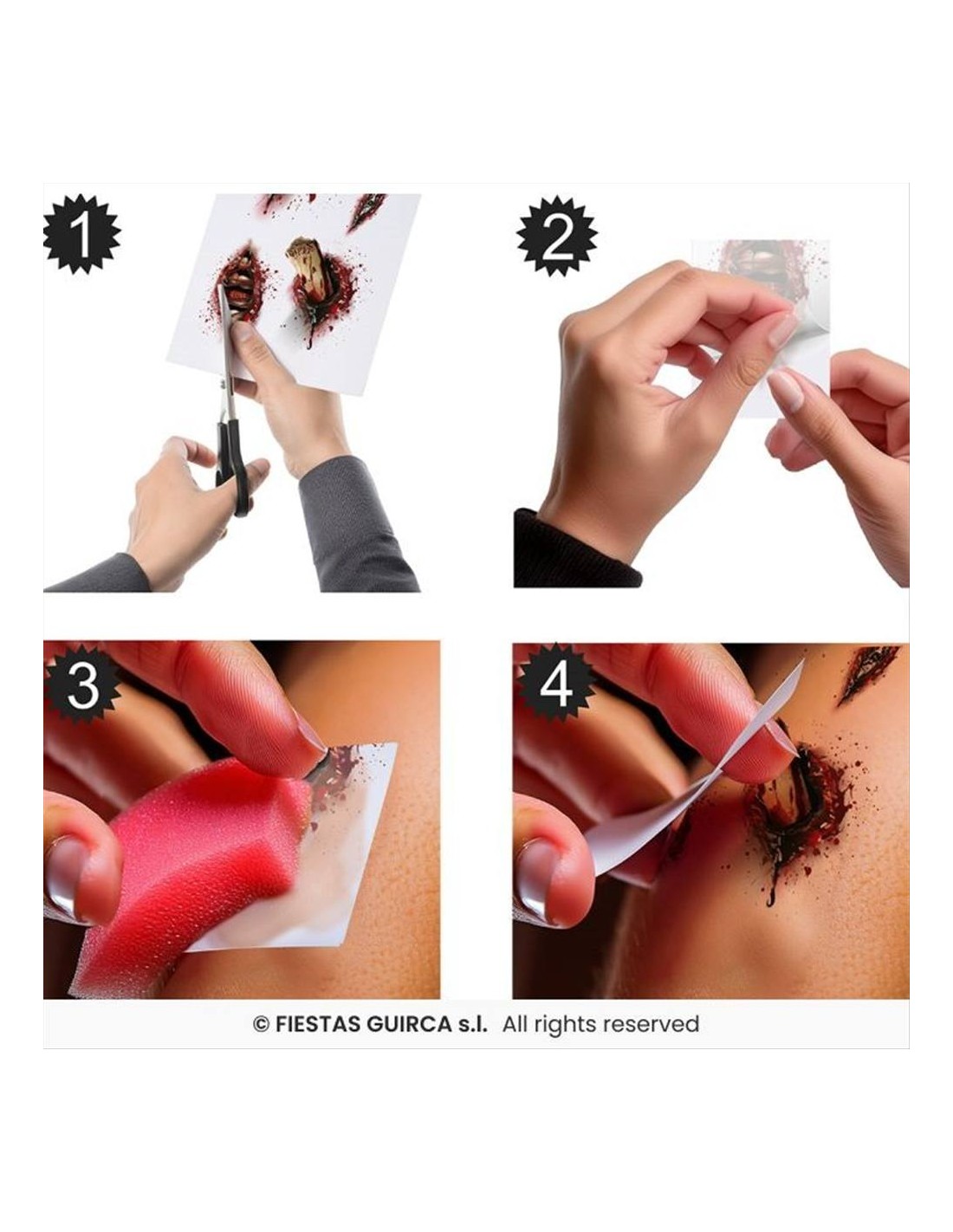 1

2

3

4

© FIESTAS GUIRCA s.l. All rights reserved