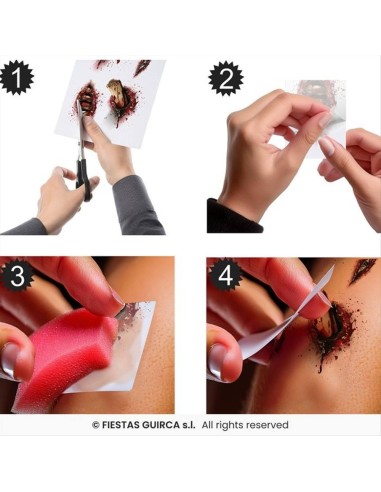 1

2

3

4

© FIESTAS GUIRCA s.l. All rights reserved