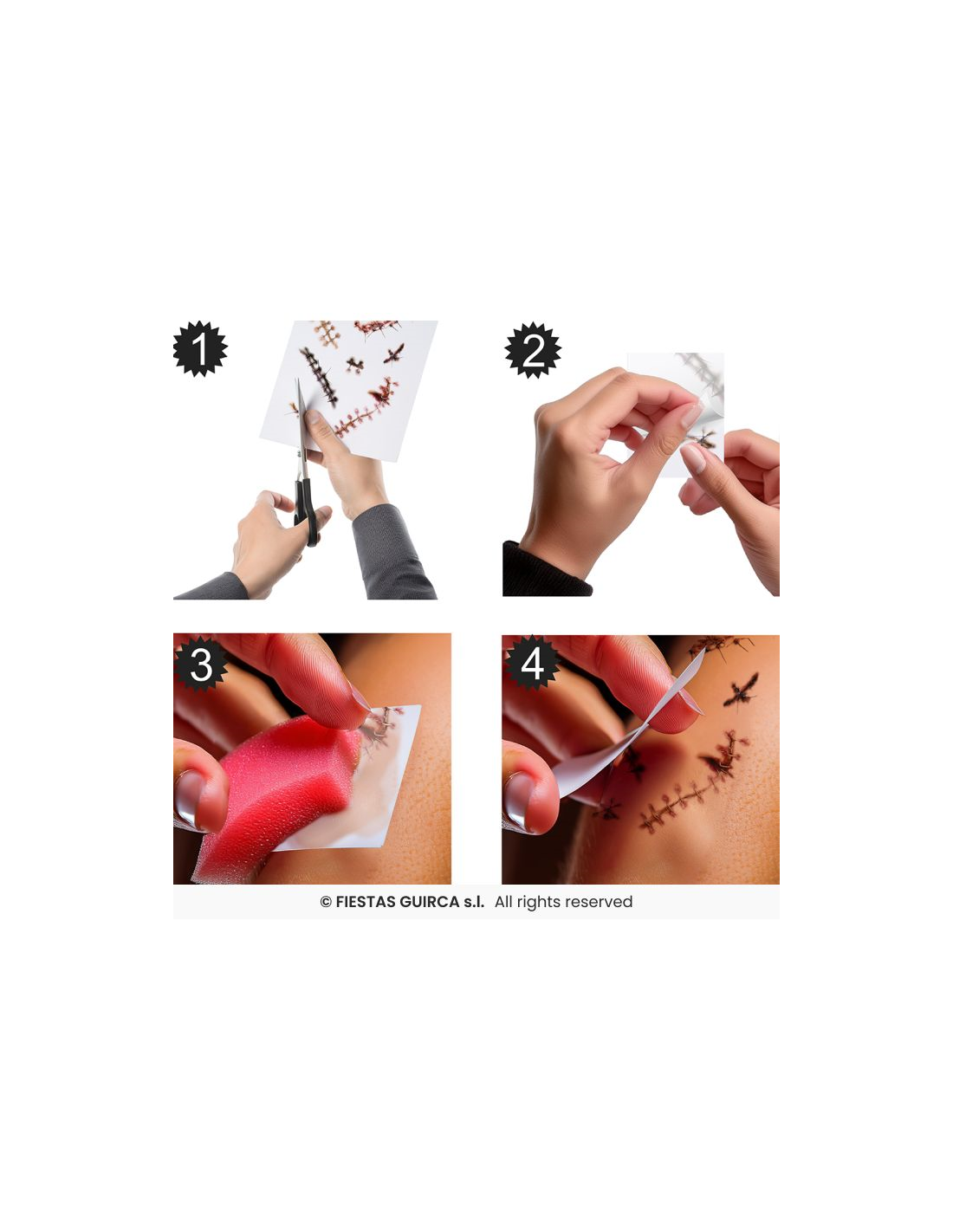 1

2

3

4

© FIESTAS GUIRCA s.l. All rights reserved