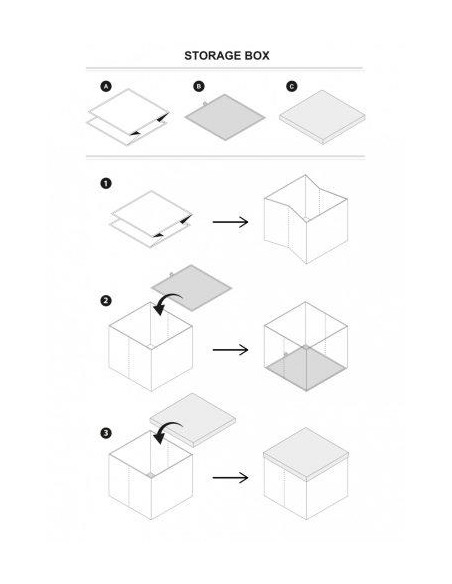 STORAGE BOX

A

B

C

1

2

3