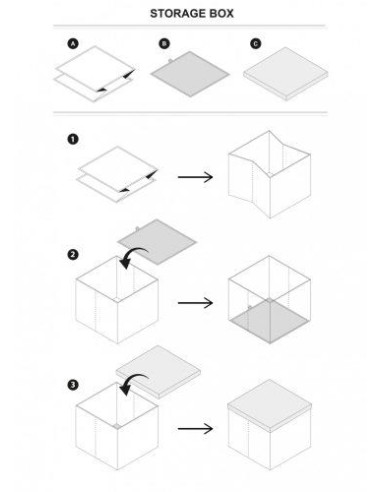 STORAGE BOX

A

B

C

1

2

3